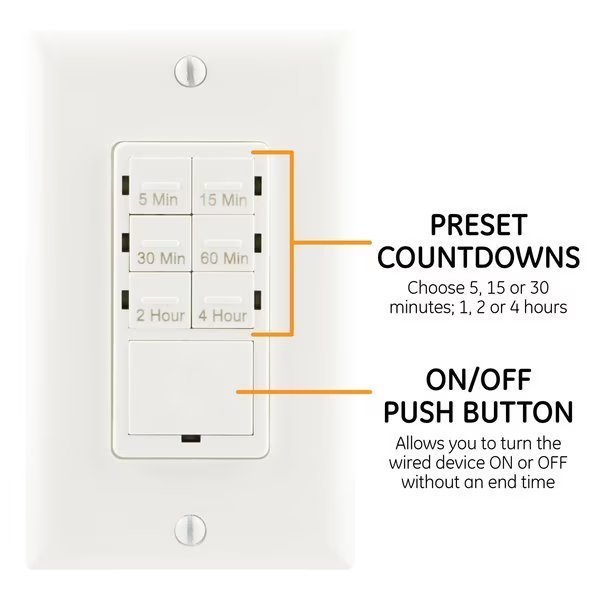 5 Min
15 Min
30 Min
60 Min
2 Hour
4 Hour

PRESET COUNTDOWNS

Choose 5, 15 or 30 minutes; 1, 2 or 4 hours

ON/OFF PUSH BUTTON

Allows you to turn the wired device ON or OFF without an end time